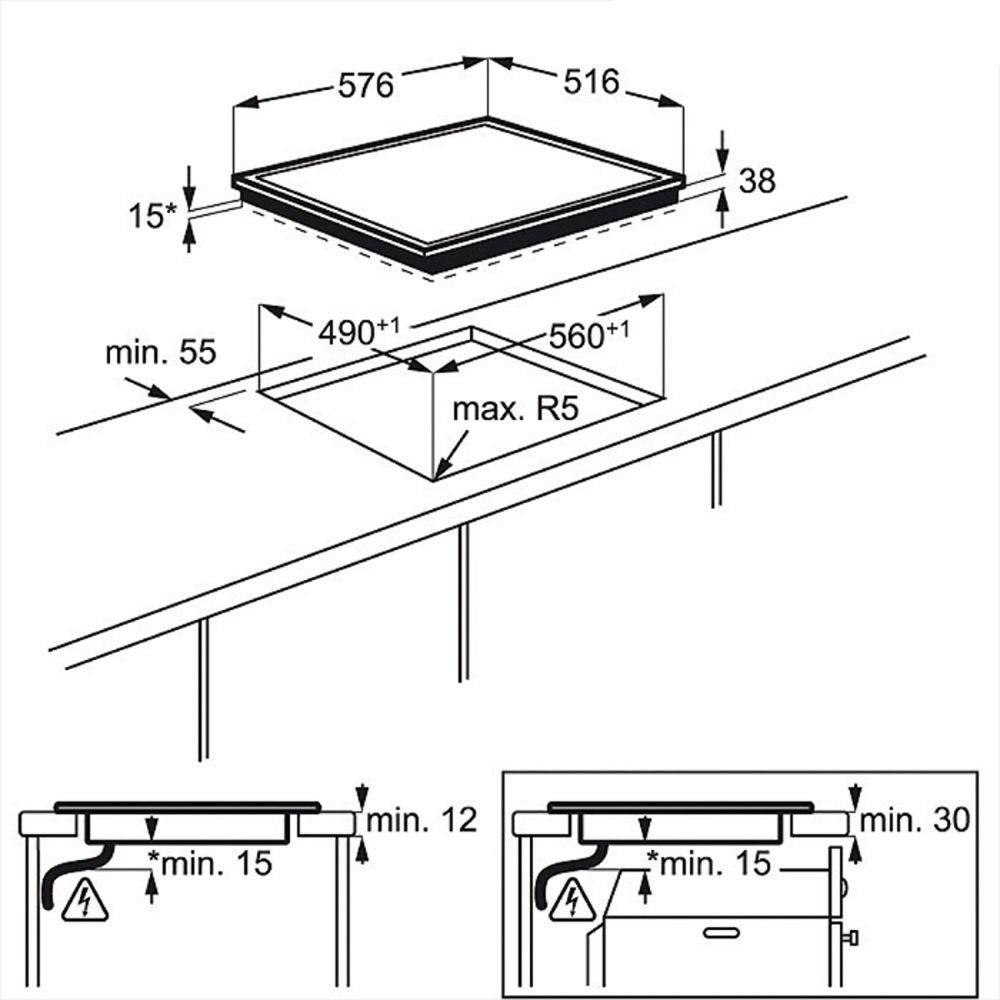 576
516
15*
38
min. 55
$490^{+1}$
$560^{+1}$
max. R5
min. 12
*min. 15
min. 30
*min. 15