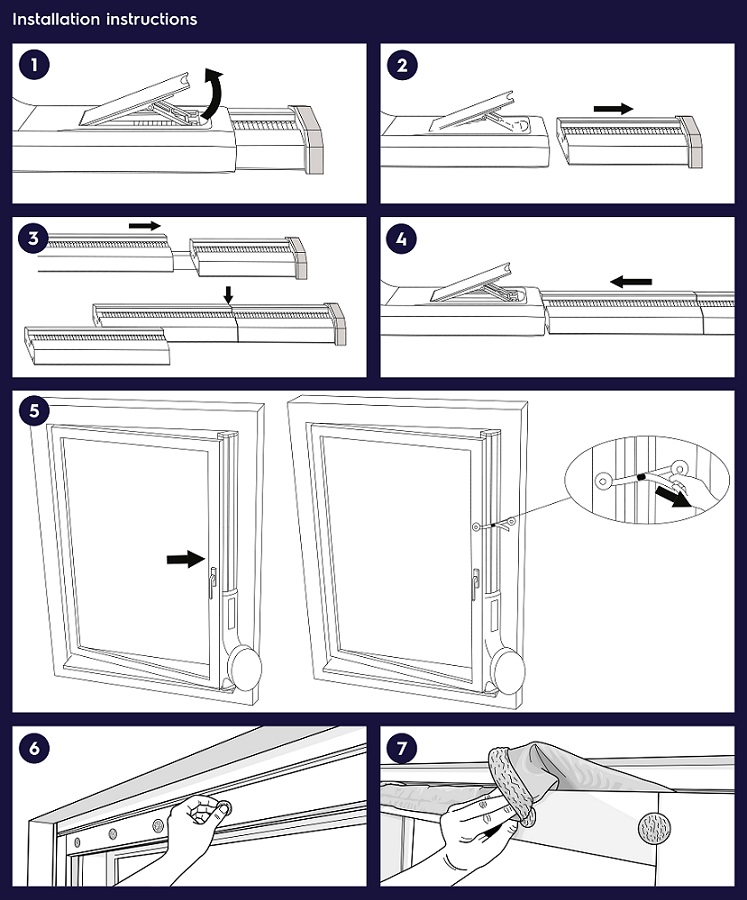 Installation instructions

1

2

3

4

5

6

7