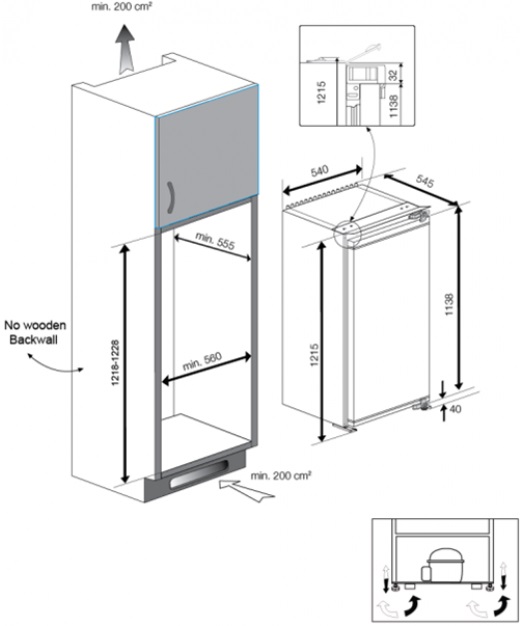 min. 200 cm²

1215
32
1138

540
545

min. 555

No wooden Backwall

1218-1228

min. 560

1215
1138
40

min. 200 cm²